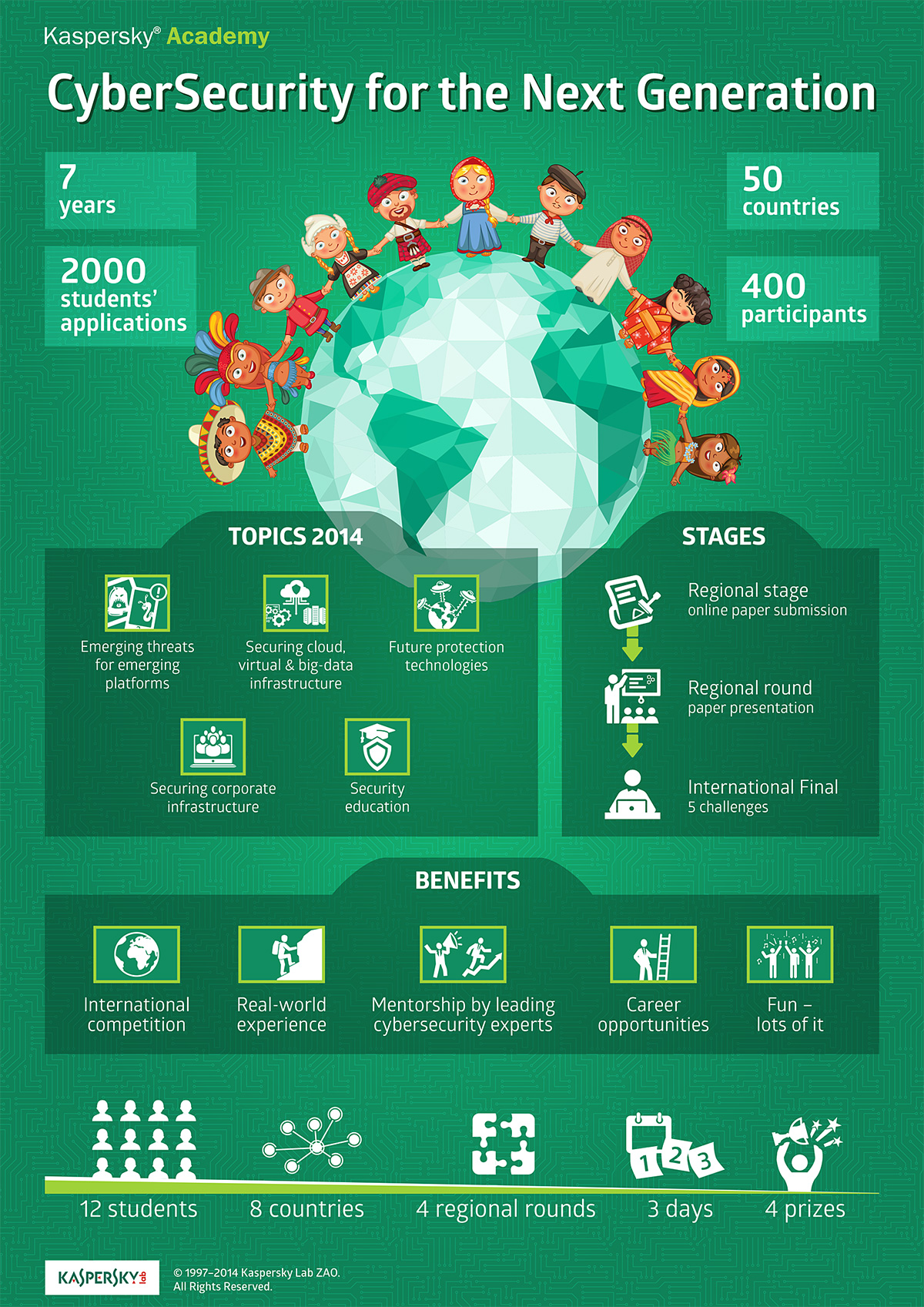 Kaspersky® Academy

CyberSecurity for the Next Generation

7 years

2000 students' applications

50 countries

400 participants

TOPICS 2014

Emerging threats for emerging platforms

Securing cloud, virtual & big-data infrastructure

Future protection technologies

Securing corporate infrastructure

Security education

STAGES

Regional stage
online paper submission

Regional round
paper presentation

International Final
5 challenges

BENEFITS

International competition

Real-world experience

Mentorship by leading cybersecurity experts

Career opportunities

Fun – lots of it

1 2 3

12 students

8 countries

4 regional rounds

3 days

4 prizes

KASPERSKY lab

© 1997–2014 Kaspersky Lab ZAO. All Rights Reserved.